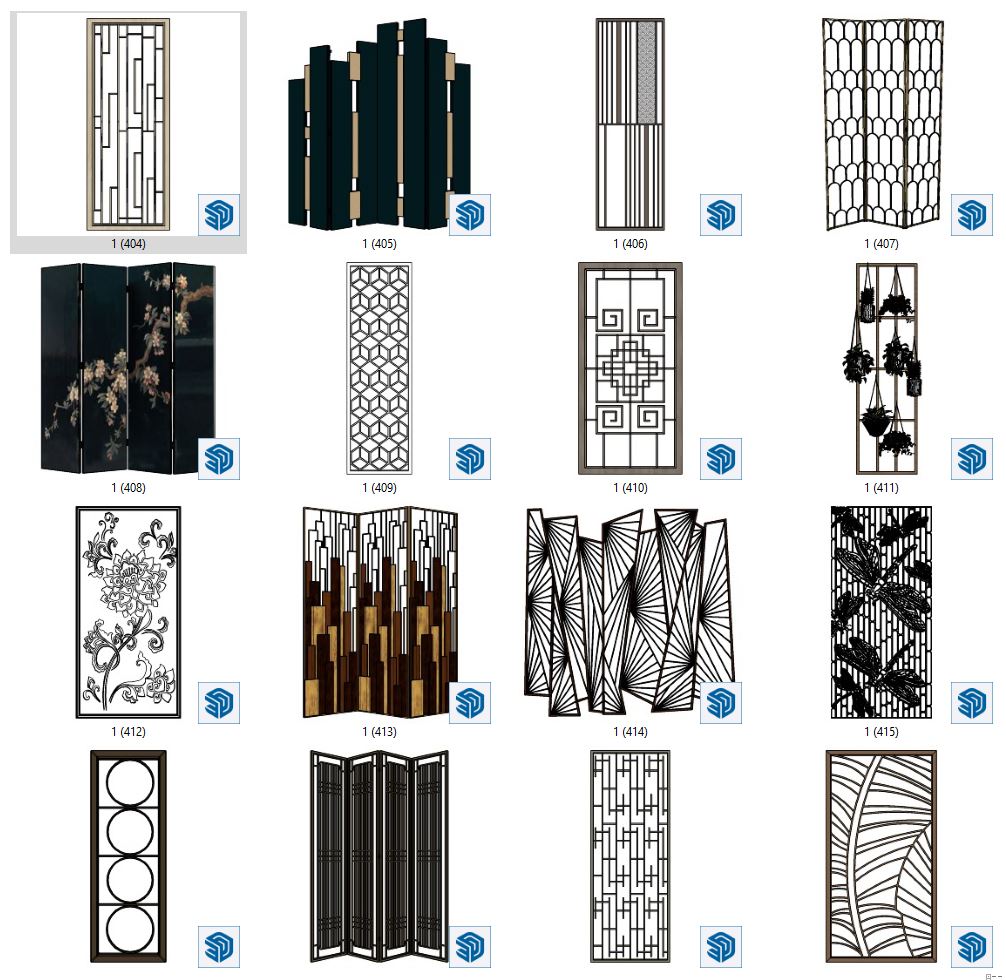 1 (404)

1 (405)

1 (406)

1 (407)

1 (408)

1 (409)

1 (410)

1 (411)

1 (412)

1 (413)

1 (414)

1 (415)